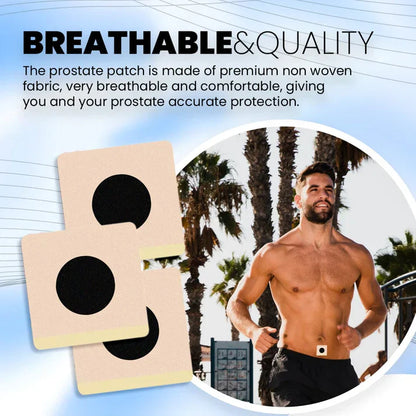 BREATHABLE&QUALITY

The prostate patch is made of premium non woven fabric, very breathable and comfortable, giving you and your prostate accurate protection.