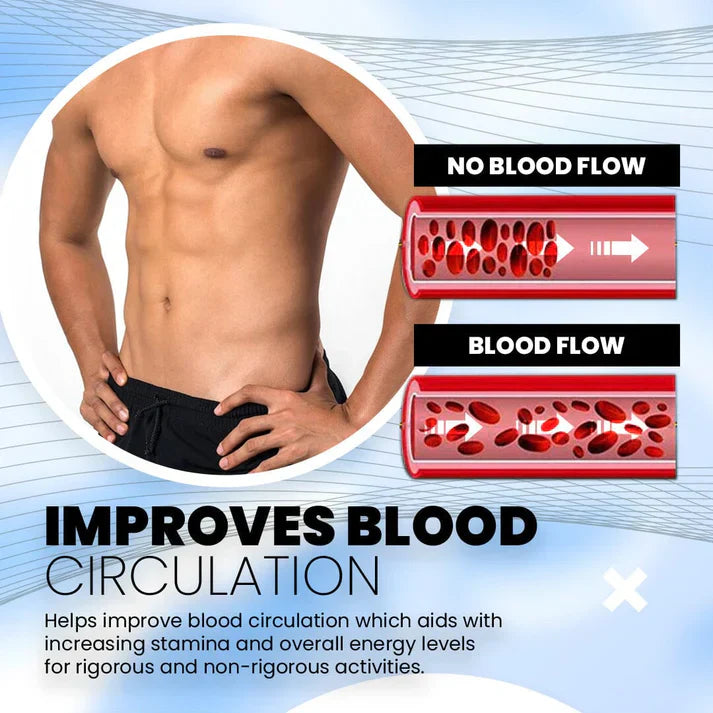 NO BLOOD FLOW

BLOOD FLOW

IMPROVES BLOOD CIRCULATION

Helps improve blood circulation which aids with increasing stamina and overall energy levels for rigorous and non-rigorous activities.