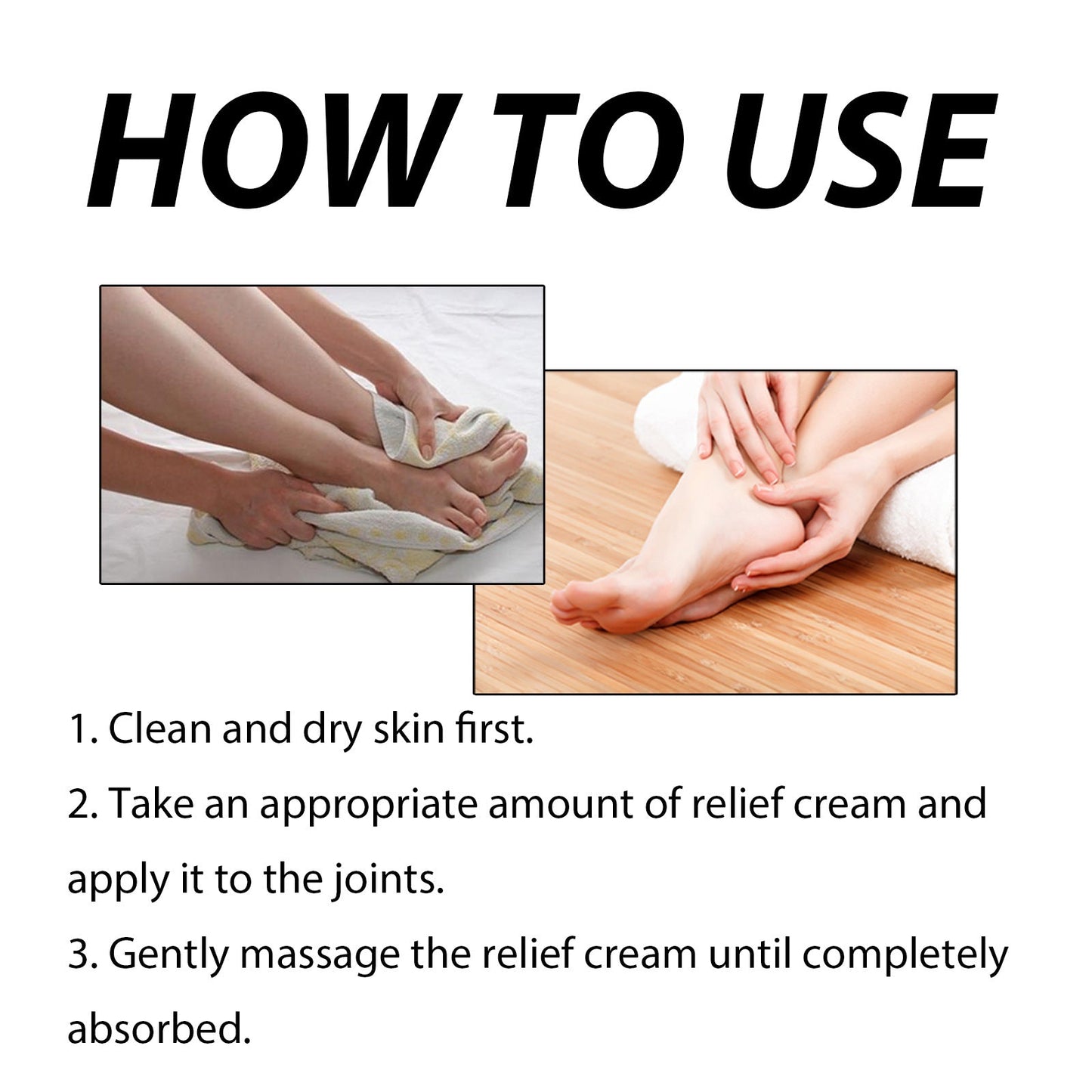 HOW TO USE

1. Clean and dry skin first.

2. Take an appropriate amount of relief cream and apply it to the joints.

3. Gently massage the relief cream until completely absorbed.